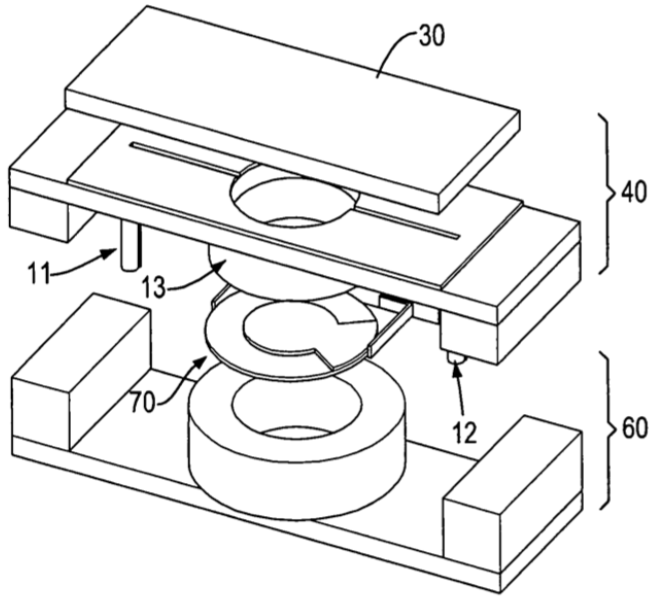 30

40

11

13

70

12

60